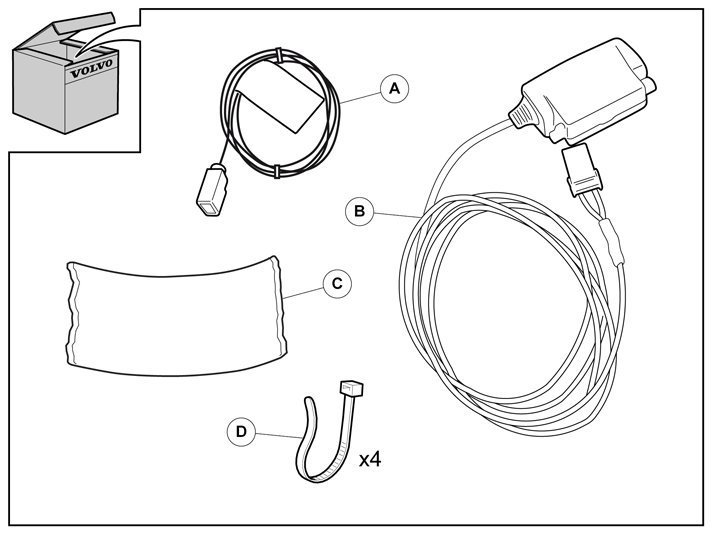 VOLVO

A

B

C

D

x4