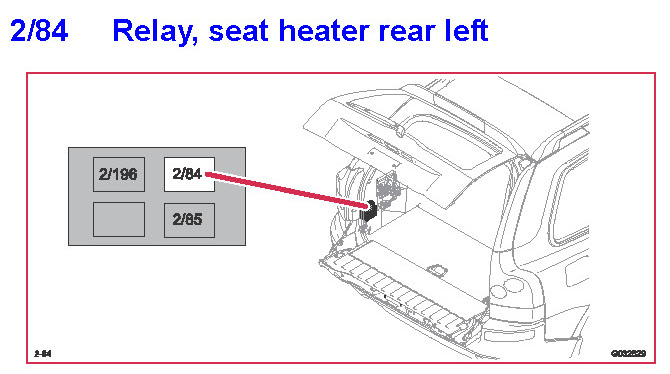 2/84 Relay, seat heater rear left

2/196

2/84

2/85

2-84

G032529