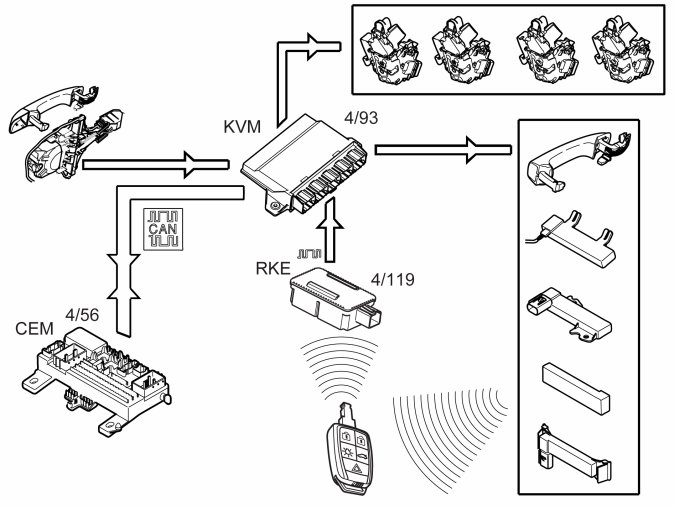 KVM
4/93
CAN
RKE
4/119
CEM
4/56