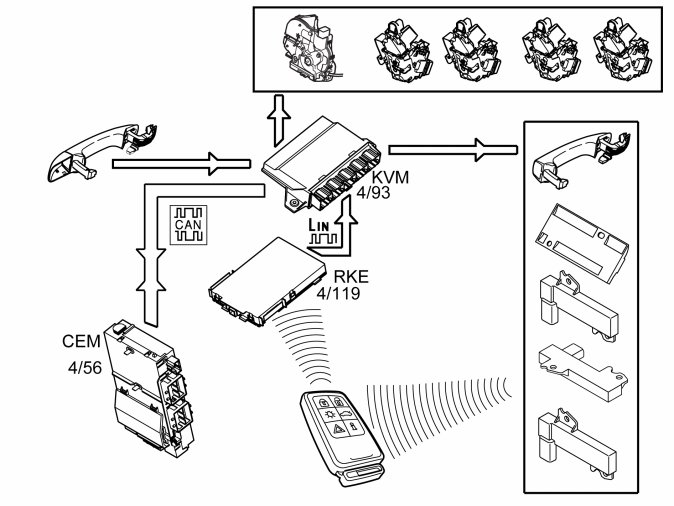 KVM
4/93

CAN

LIN

RKE
4/119

CEM
4/56