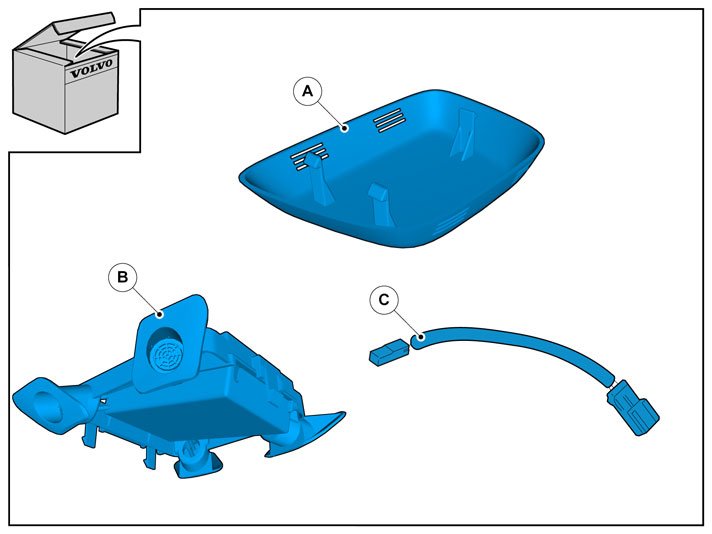 VOLVO

A

B

C