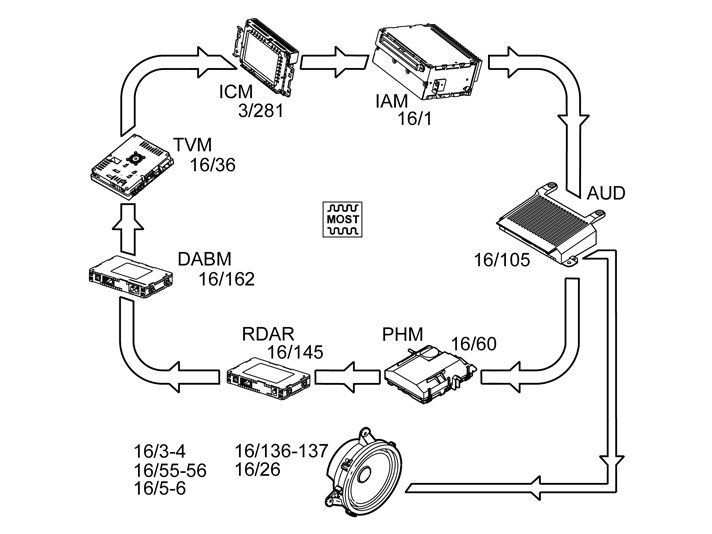 ICM
3/281

IAM
16/1

TVM
16/36

AUD

MOST

16/105

DABM
16/162

RDAR
16/145

PHM
16/60

16/3-4
16/55-56
16/5-6

16/136-137
16/26