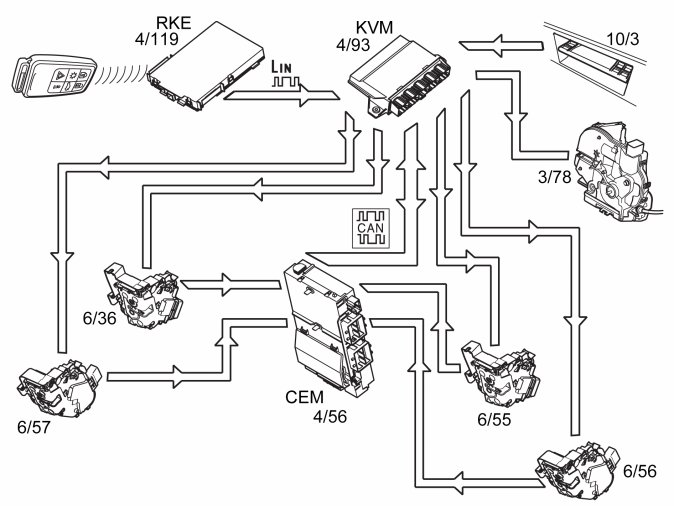 RKE
4/119

LIN

KVM
4/93

10/3

3/78

CAN

6/36

6/57

CEM
4/56

6/55

6/56