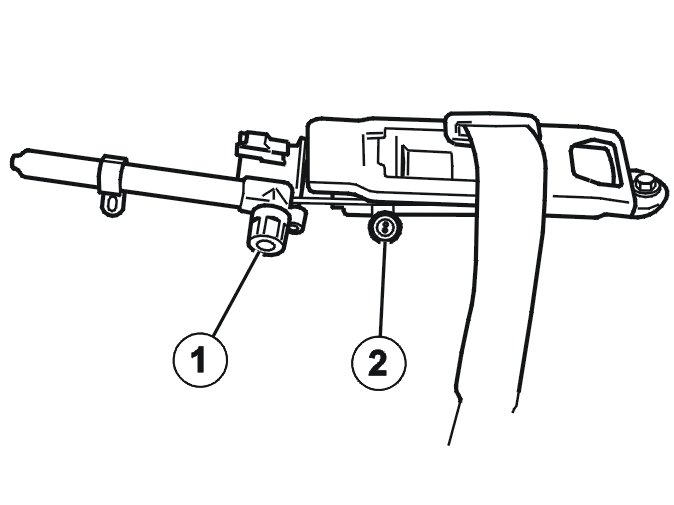 1

2