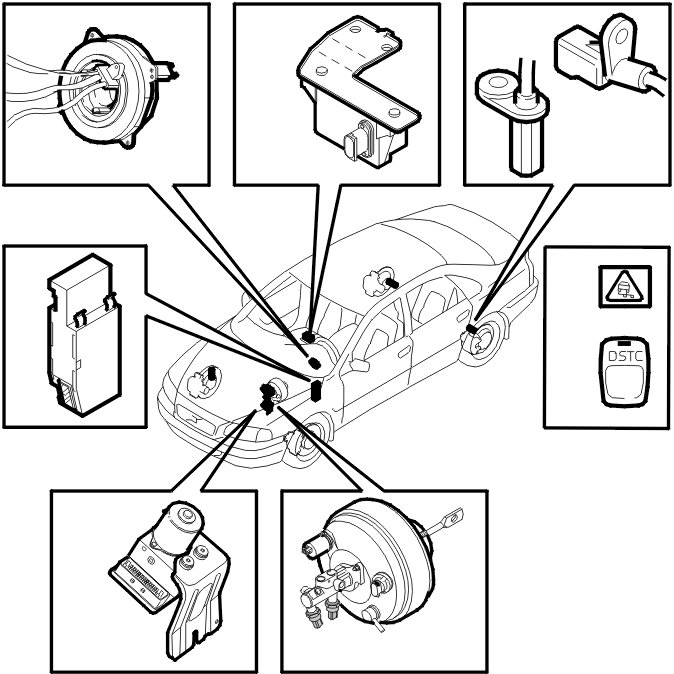 DSTC