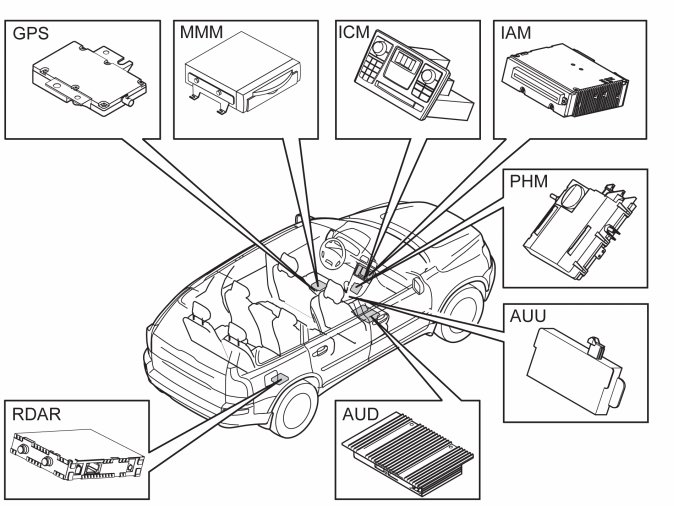 GPS
MMM
ICM
IAM
PHM
AUU
RDAR
AUD