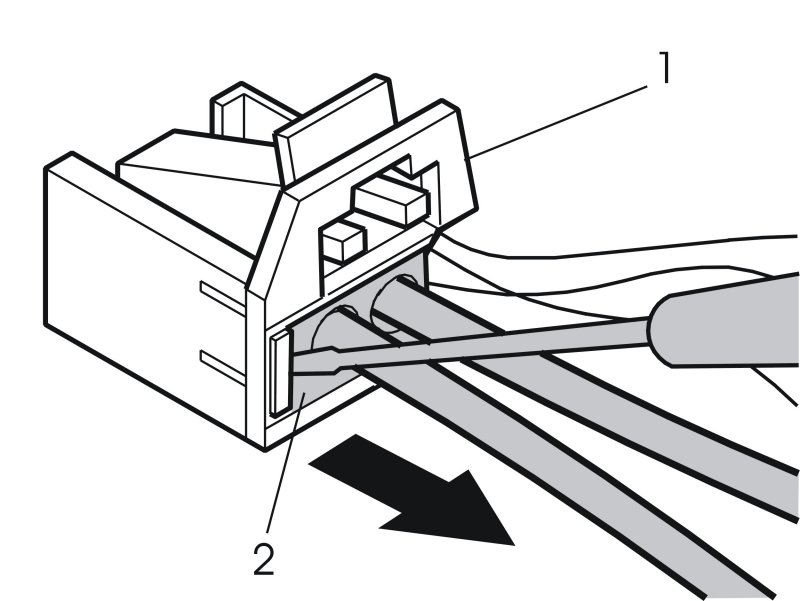 1

2