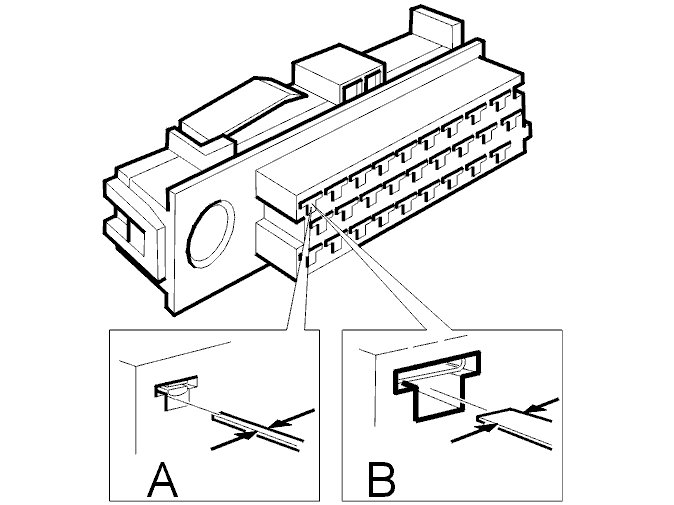 A

B