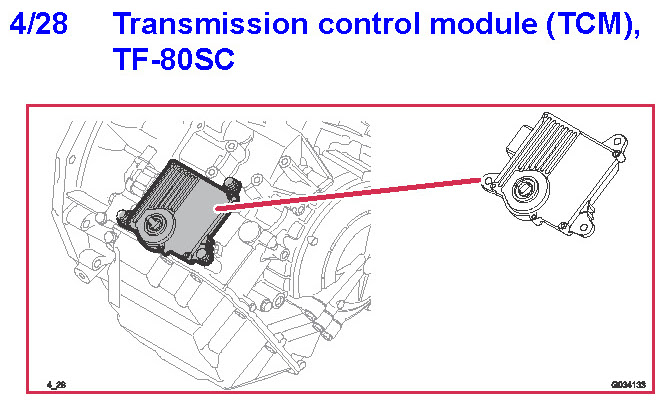 4/28 Transmission control module (TCM), TF-80SC

4_28

G034133