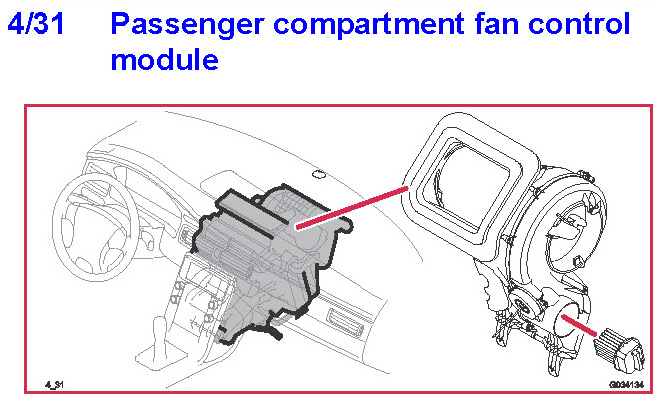 4/31 Passenger compartment fan control module

4_31

G034134