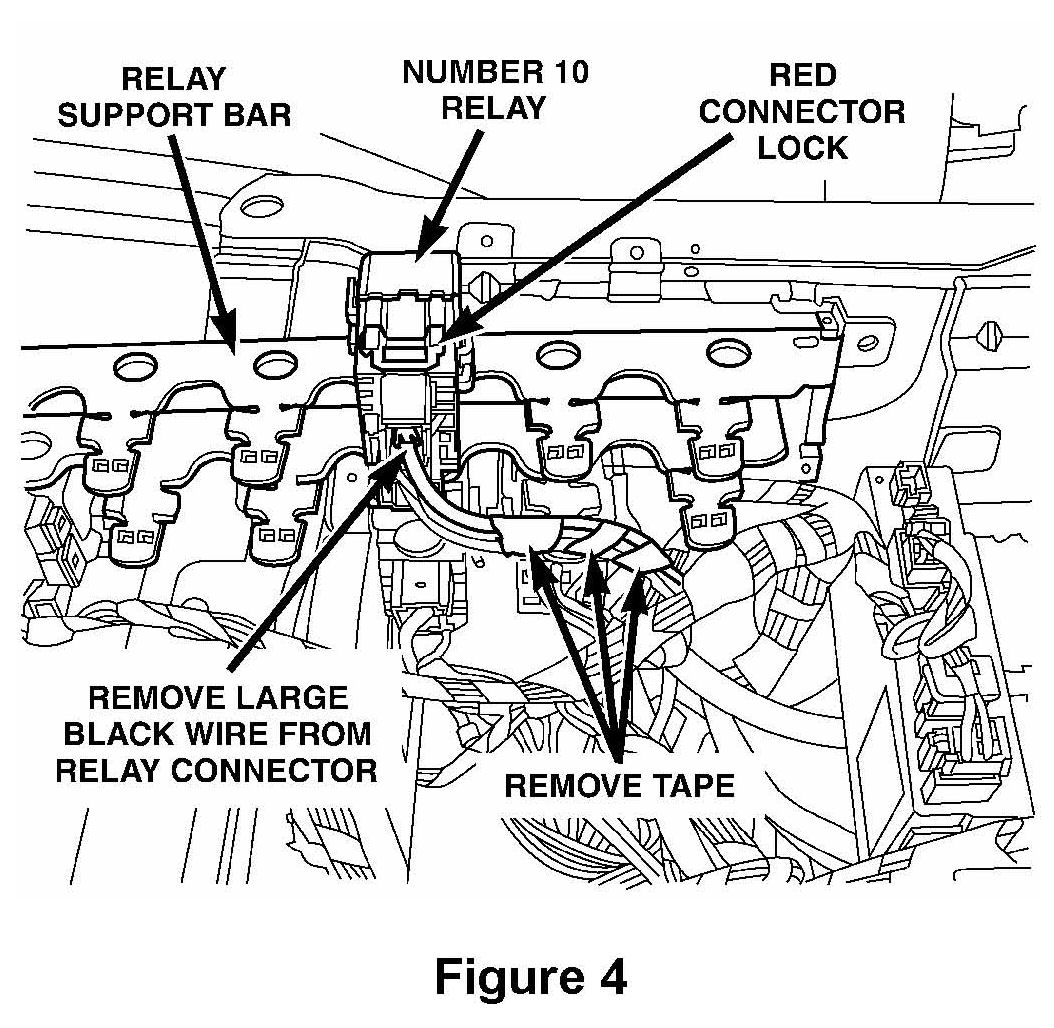 RELAY SUPPORT BAR

NUMBER 10 RELAY

RED CONNECTOR LOCK

REMOVE LARGE BLACK WIRE FROM RELAY CONNECTOR

REMOVE TAPE

Figure 4