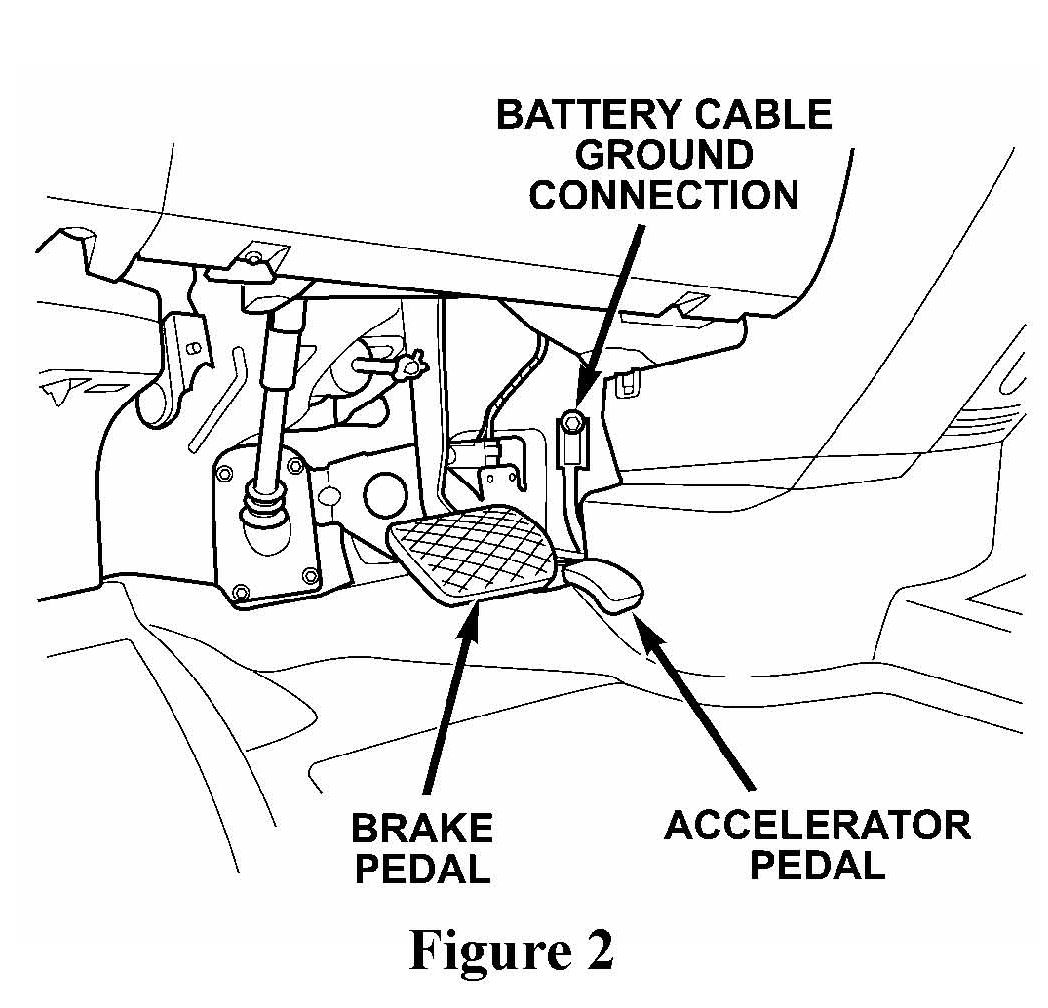 BATTERY CABLE GROUND CONNECTION

BRAKE PEDAL

ACCELERATOR PEDAL

Figure 2