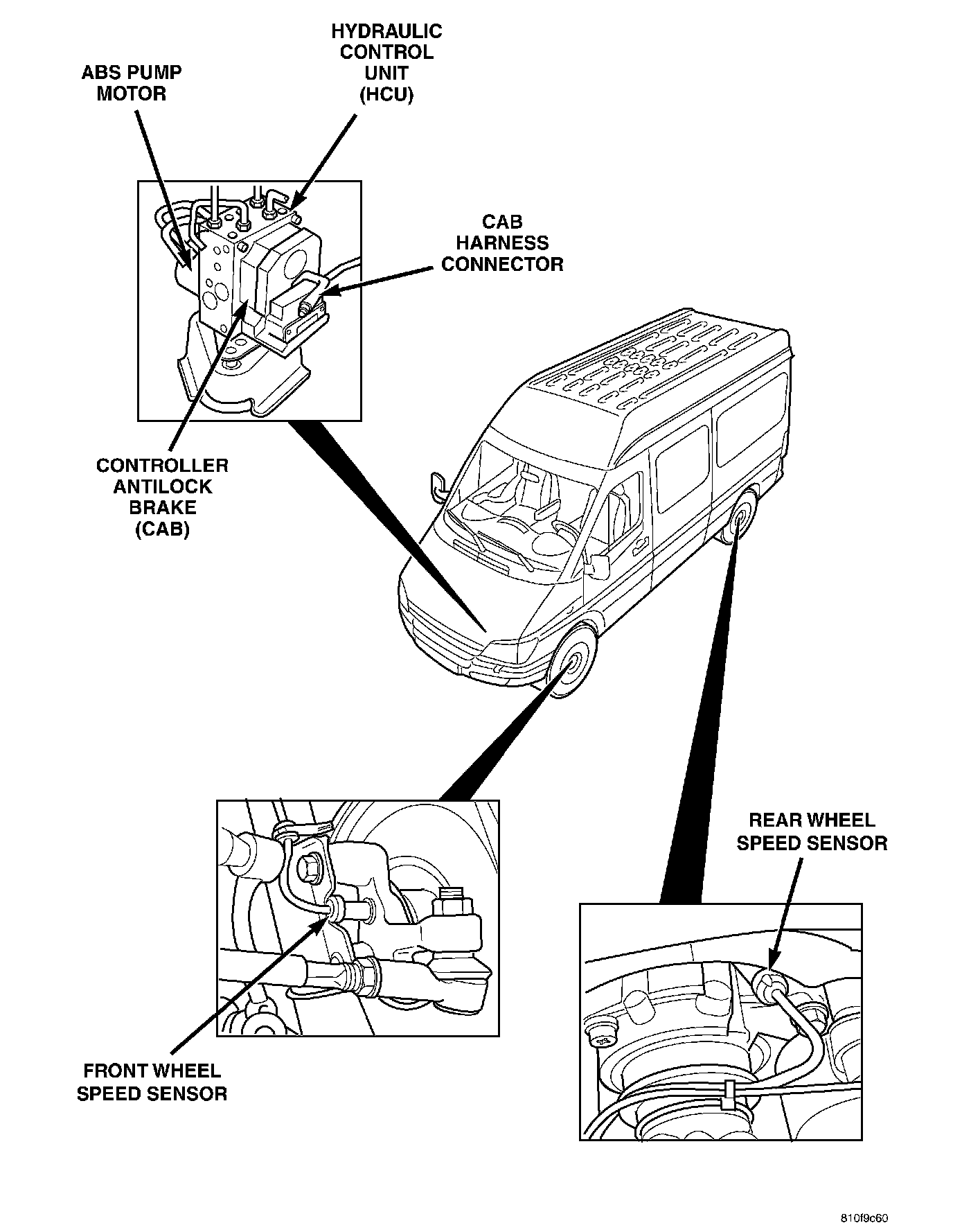 HYDRAULIC CONTROL UNIT (HCU)

ABS PUMP MOTOR

CAB HARNESS CONNECTOR

CONTROLLER ANTILOCK BRAKE (CAB)

REAR WHEEL SPEED SENSOR

FRONT WHEEL SPEED SENSOR

810f9c60