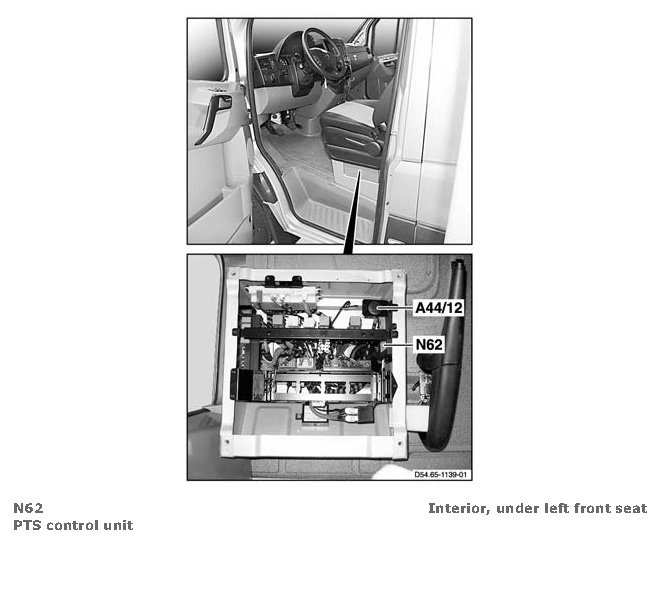 A44/12
N62
D54.65-1139-01

N62
PTS control unit

Interior, under left front seat