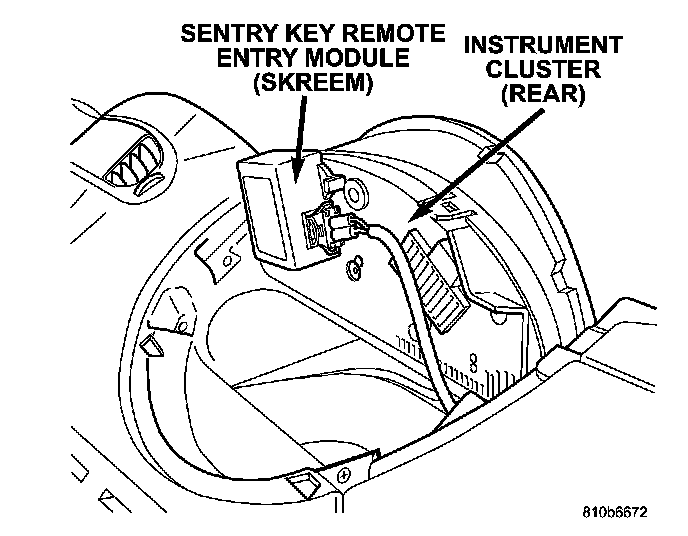 SENTRY KEY REMOTE ENTRY MODULE (SKREEM)

INSTRUMENT CLUSTER (REAR)

8

810b6672