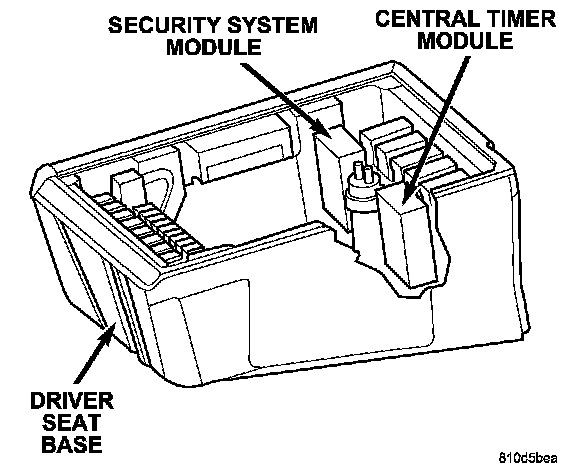 SECURITY SYSTEM MODULE

CENTRAL TIMER MODULE

DRIVER SEAT BASE

810d5bea