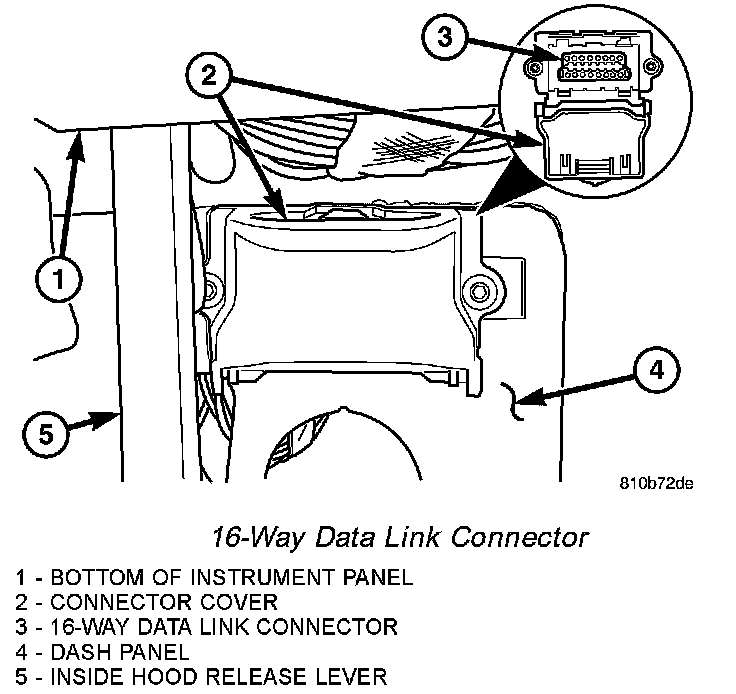 3

2

1

4

5

810b72de

16-Way Data Link Connector

1 - BOTTOM OF INSTRUMENT PANEL
2 - CONNECTOR COVER
3 - 16-WAY DATA LINK CONNECTOR
4 - DASH PANEL
5 - INSIDE HOOD RELEASE LEVER