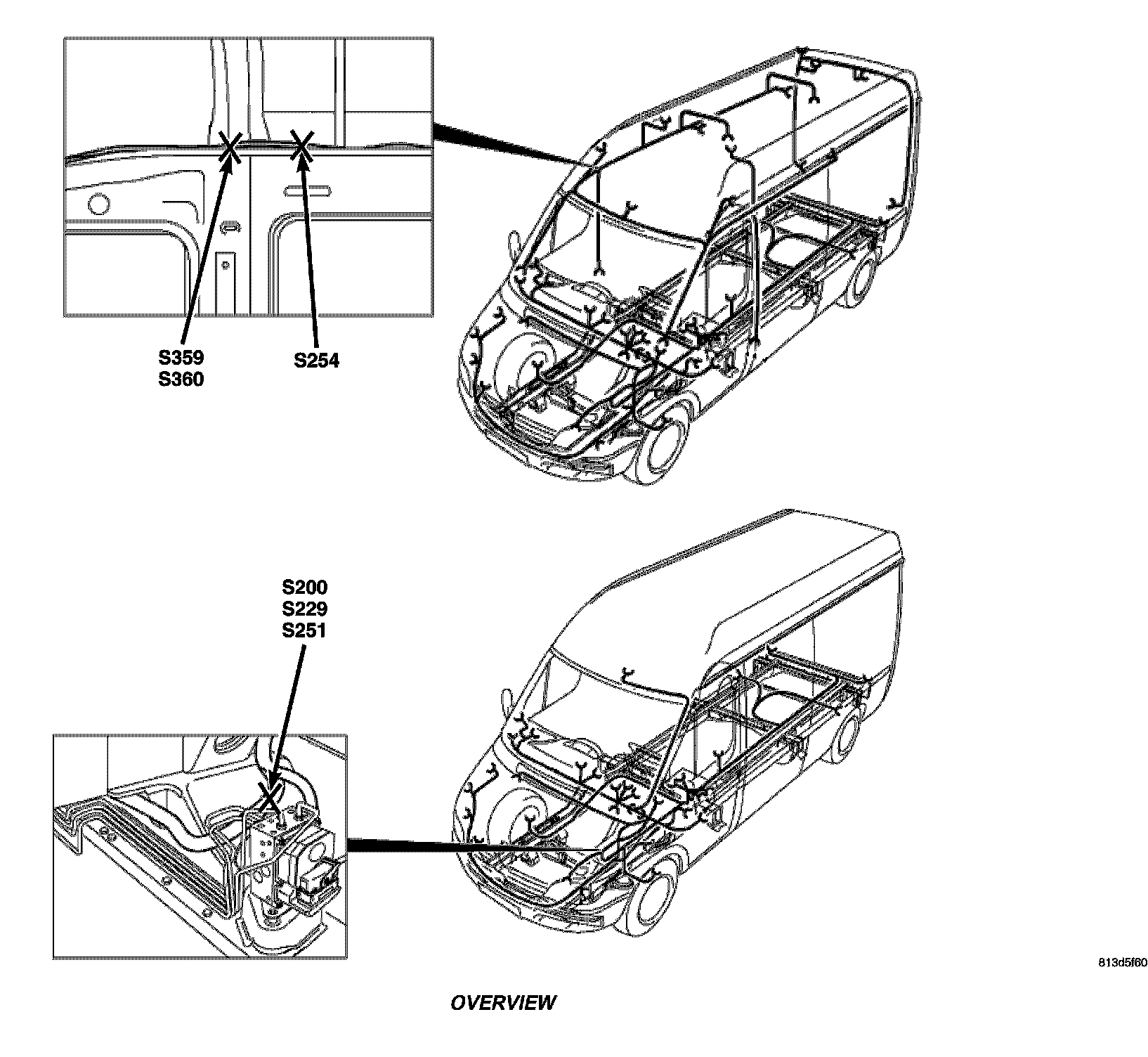 S359
S360

S254

S200
S229
S251

813d5f60

OVERVIEW