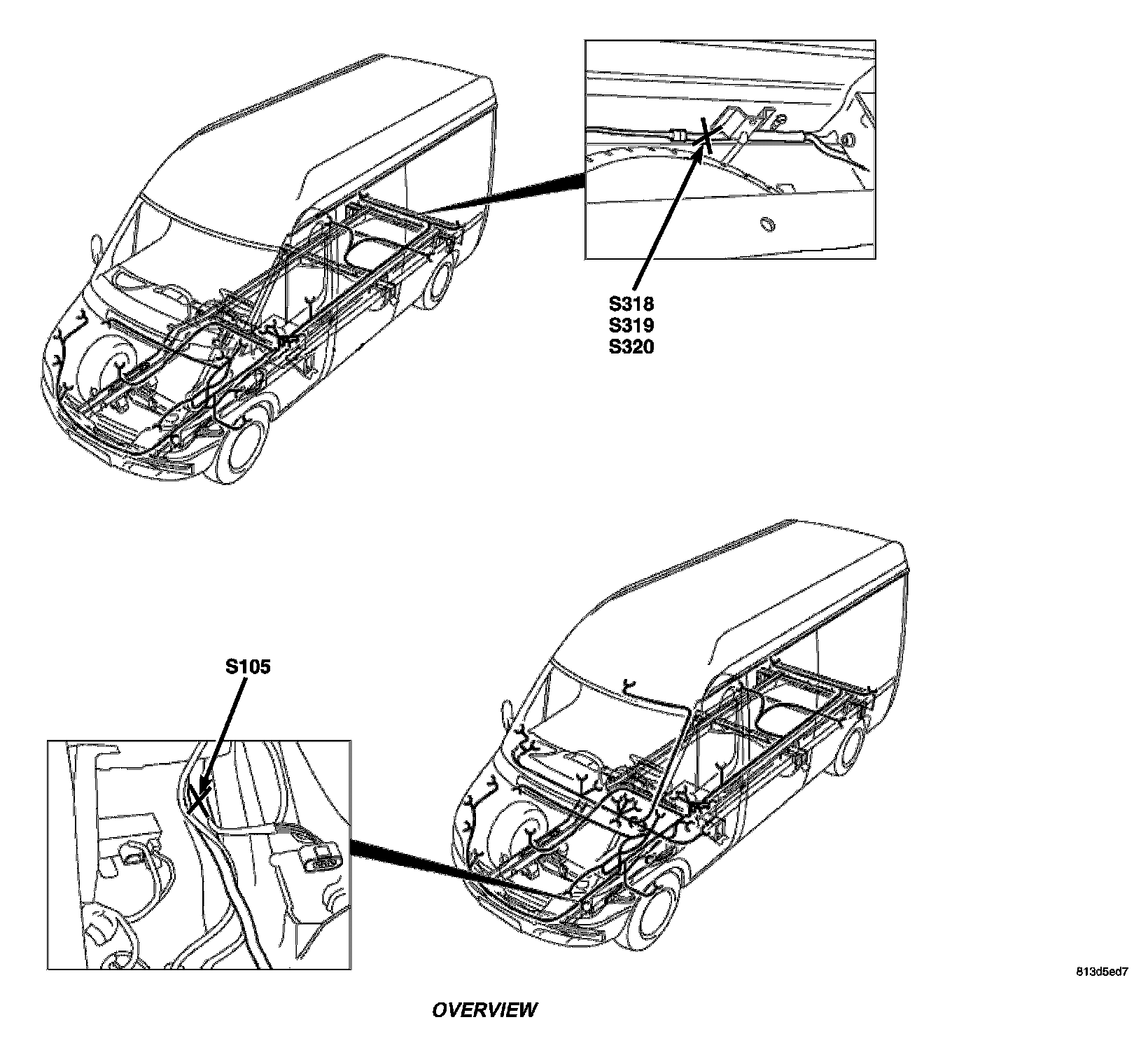 S318
S319
S320

S105

813d5ed7

OVERVIEW