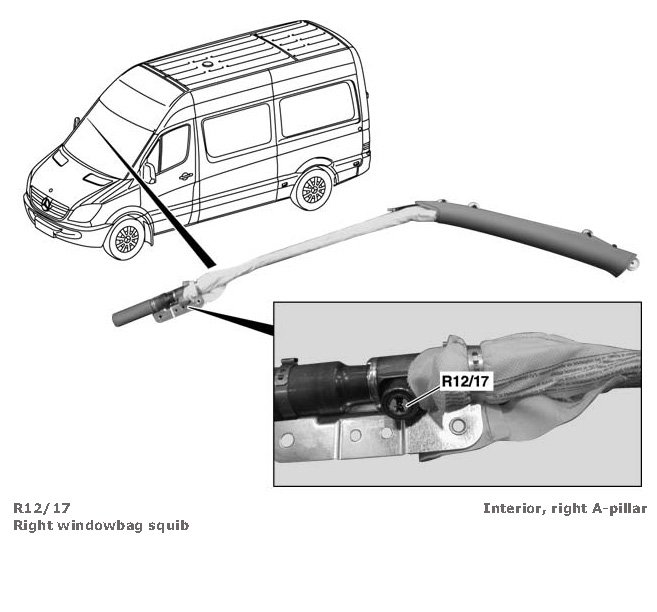 R12/17

R12/17
Right windowbag squib

Interior, right A-pillar