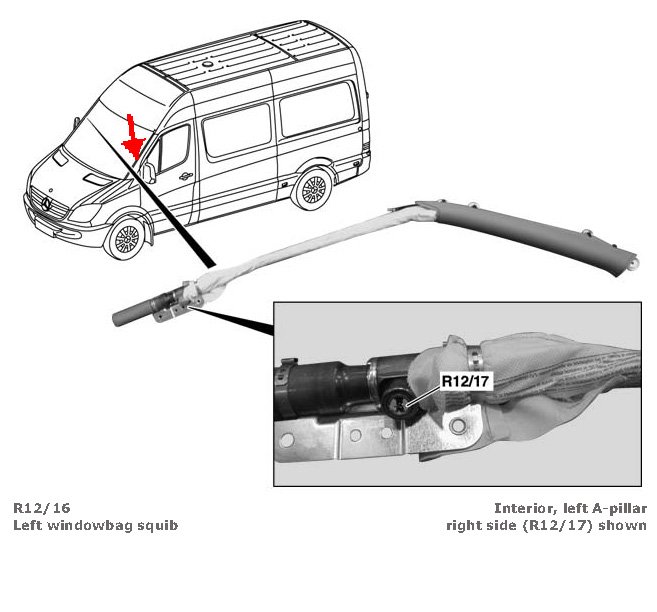 R12/17

R12/16
Left windowbag squib

Interior, left A-pillar
right side (R12/17) shown