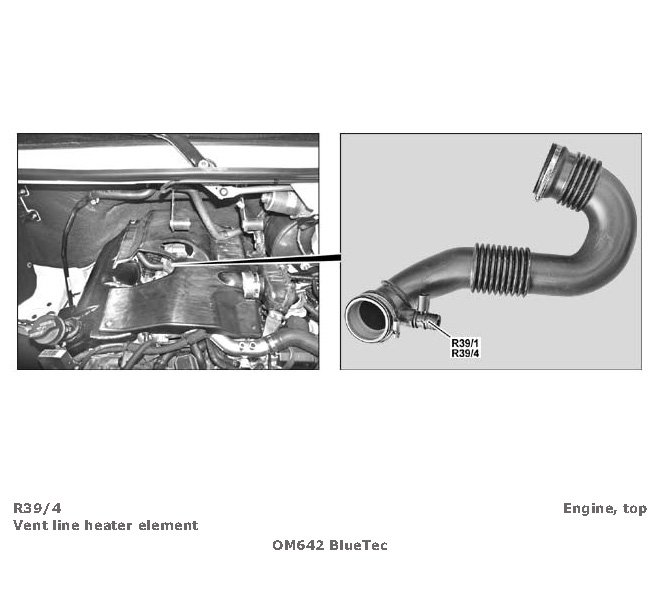 R39/1
R39/4

R39/4
Vent line heater element

Engine, top

OM642 BlueTec