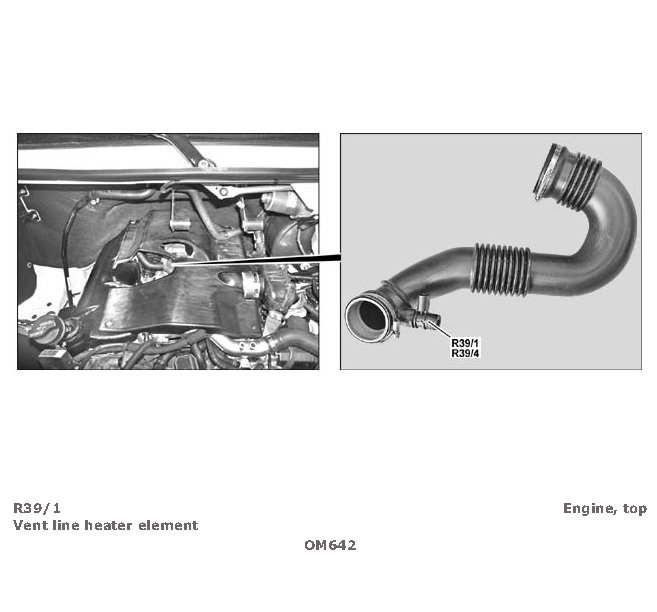 R39/1
R39/4

R39/1
Vent line heater element

Engine, top

OM642