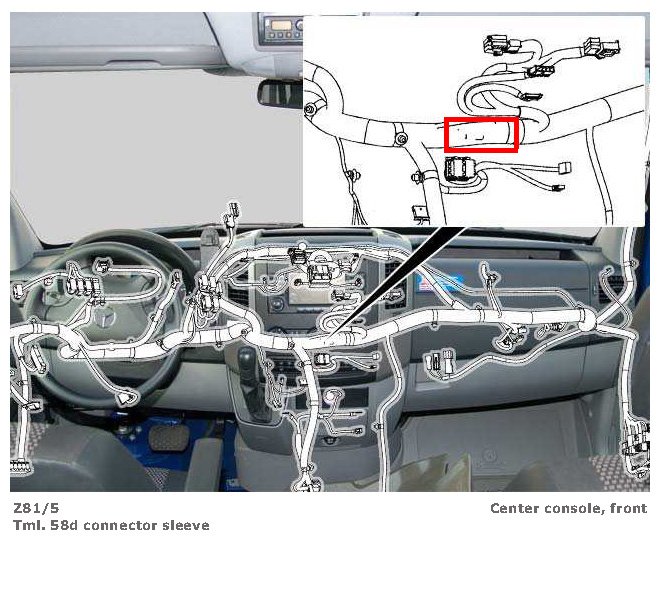 Z81/5
Tml. 58d connector sleeve

Center console, front