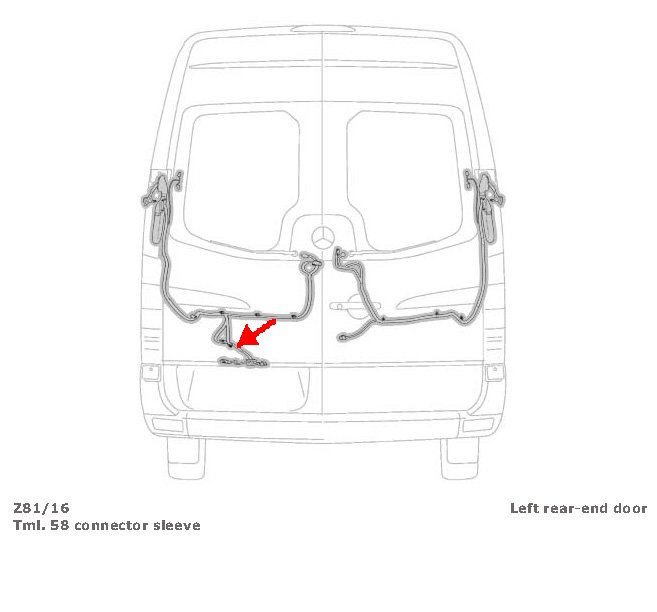 Z81/16
Tml. 58 connector sleeve

Left rear-end door