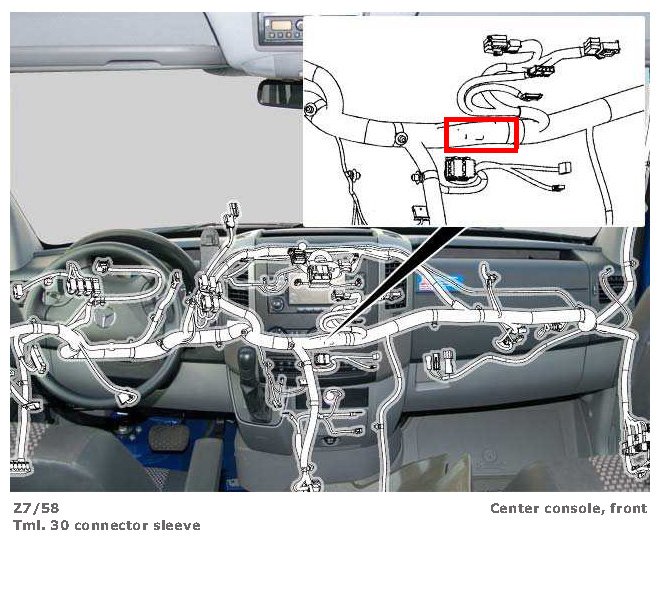 Z7/58
Tml. 30 connector sleeve

Center console, front