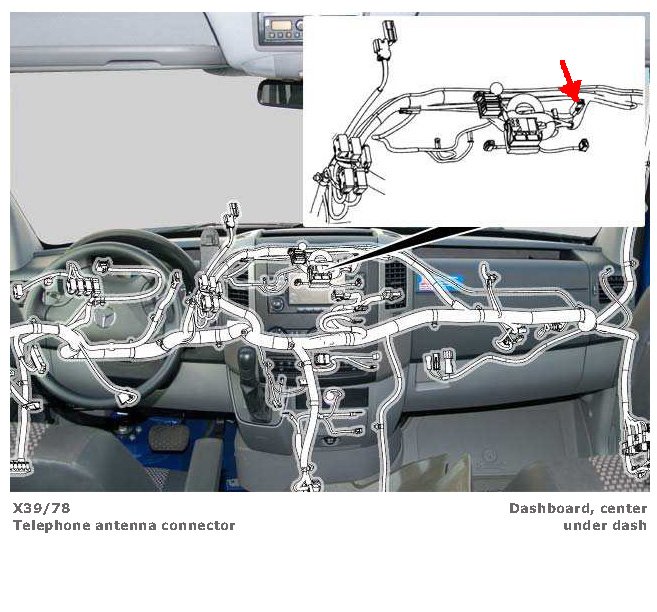 X39/78
Telephone antenna connector

Dashboard, center
under dash