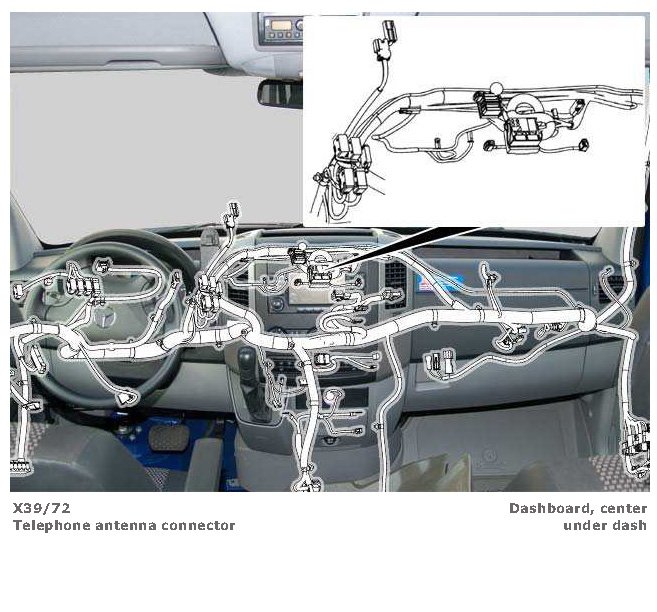 X39/72
Telephone antenna connector

Dashboard, center
under dash