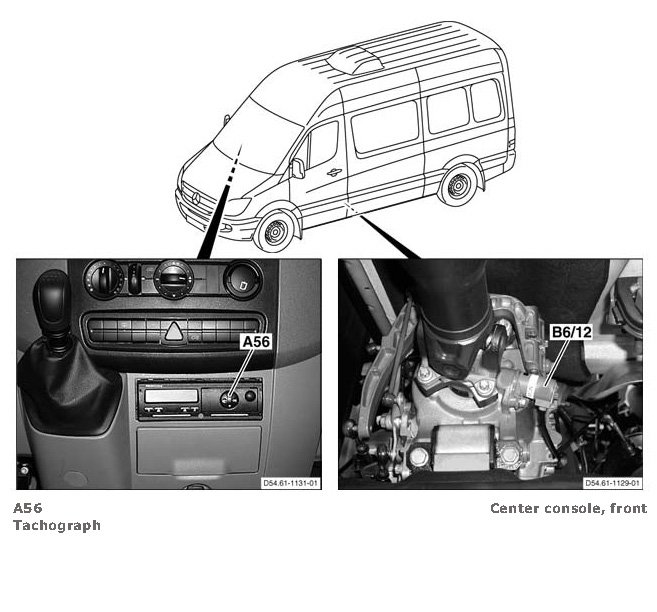 A56

D54.61-1131-01

B6/12

D54.61-1129-01

A56
Tachograph

Center console, front