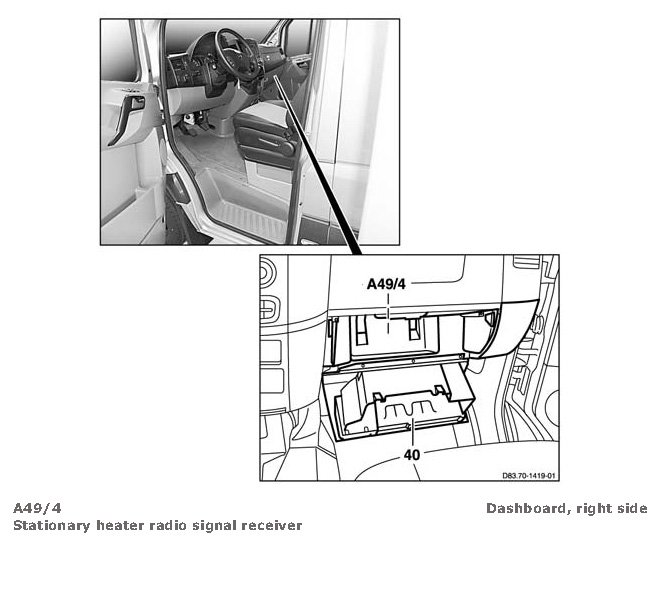 A49/4

40

D83.70-1419-01

A49/4
Stationary heater radio signal receiver

Dashboard, right side