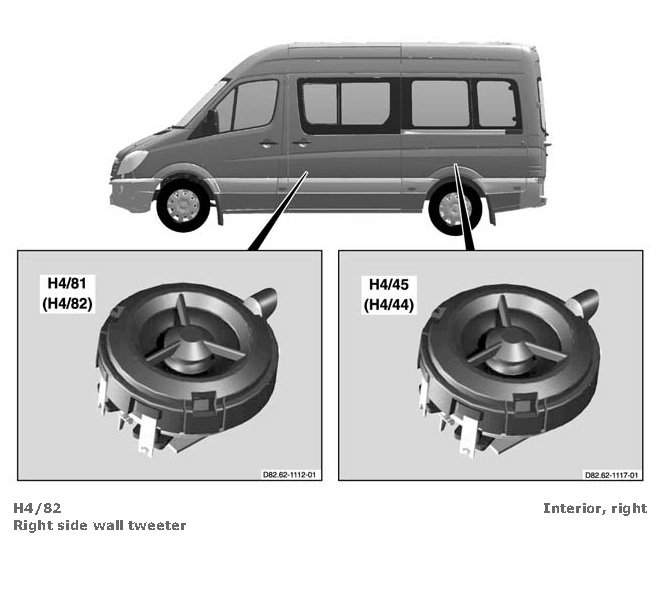 H4/81
(H4/82)

D82.62-1112-01

H4/45
(H4/44)

D82.62-1117-01

H4/82
Right side wall tweeter

Interior, right