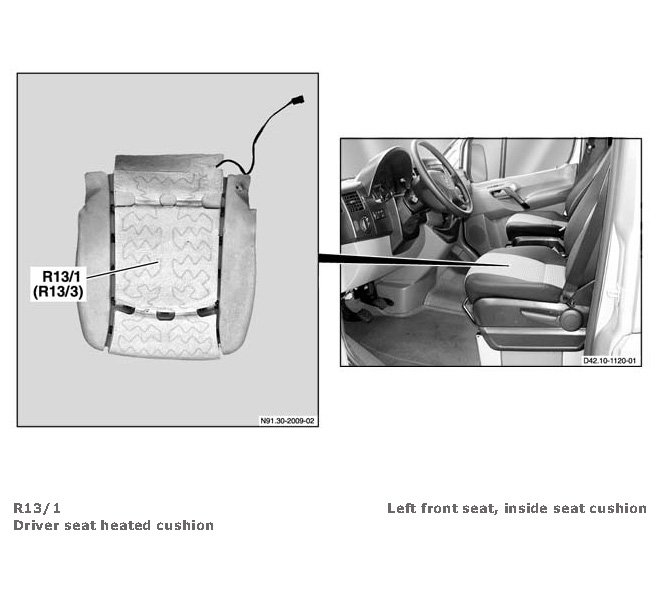 R13/1
(R13/3)

N91.30-2009-02

D42.10-1120-01

R13/1
Driver seat heated cushion

Left front seat, inside seat cushion