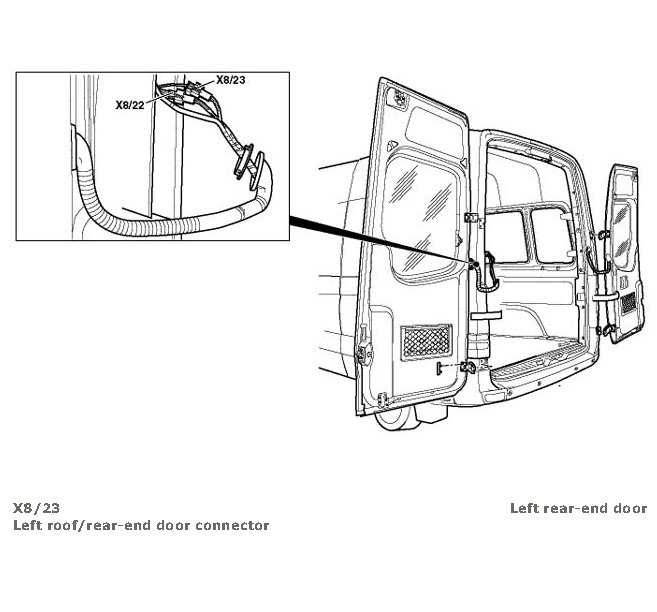 X8/23
X8/22

X8/23
Left roof/rear-end door connector

Left rear-end door