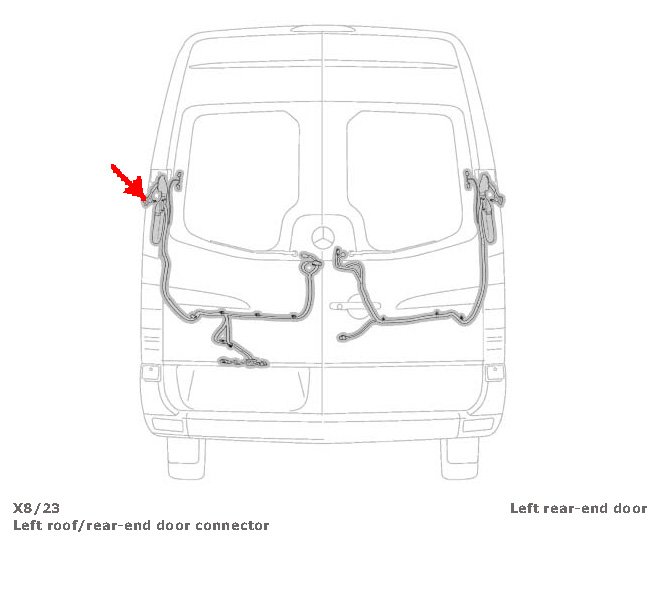 X8/23
Left roof/rear-end door connector

Left rear-end door