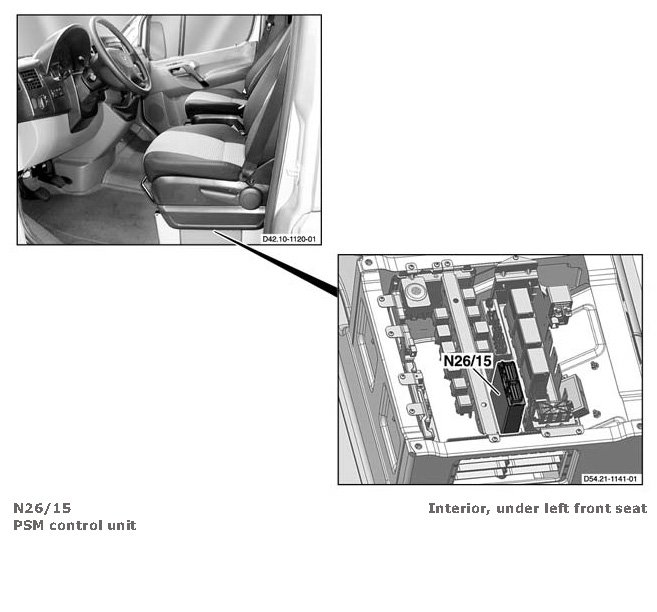 D42.10-1120-01

N26/15

D54.21-1141-01

N26/15
PSM control unit

Interior, under left front seat