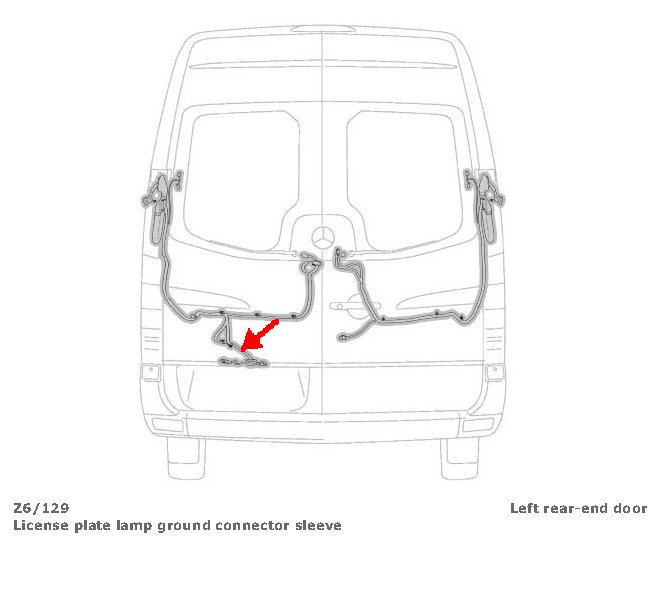 Z6/129
License plate lamp ground connector sleeve

Left rear-end door