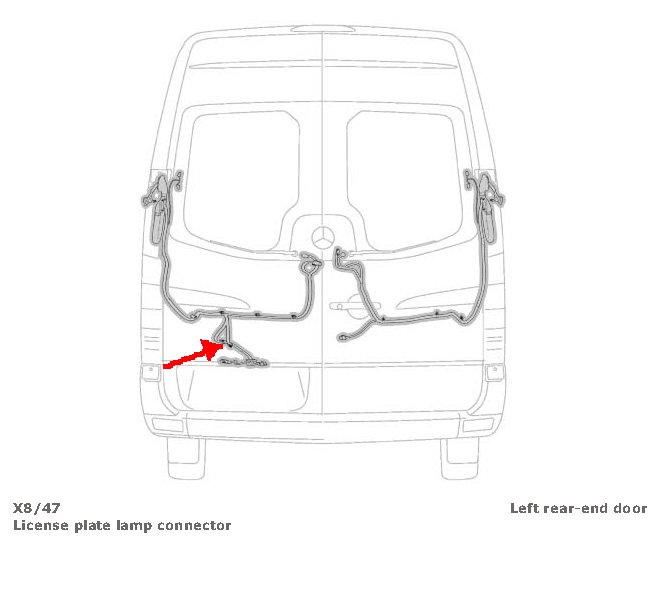 X8/47
License plate lamp connector

Left rear-end door