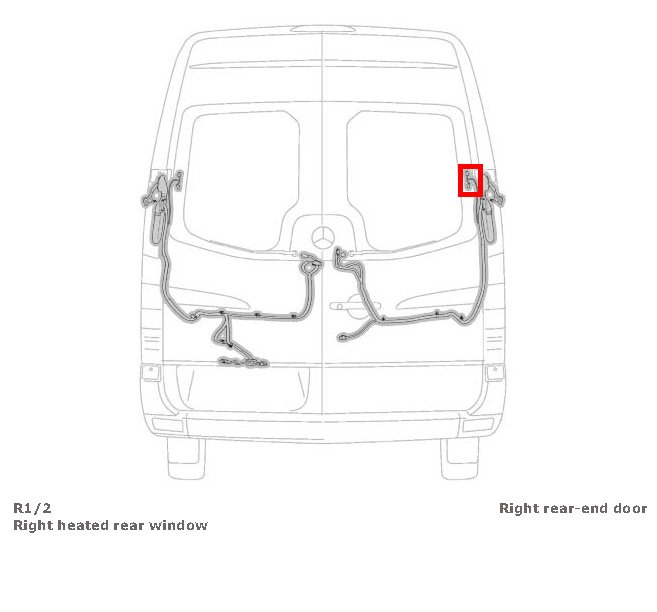 R1/2
Right heated rear window

Right rear-end door