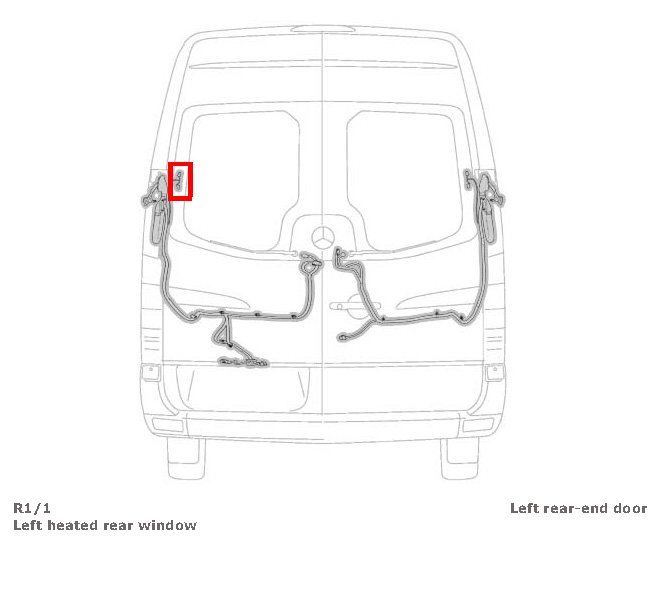 R1/1
Left heated rear window

Left rear-end door