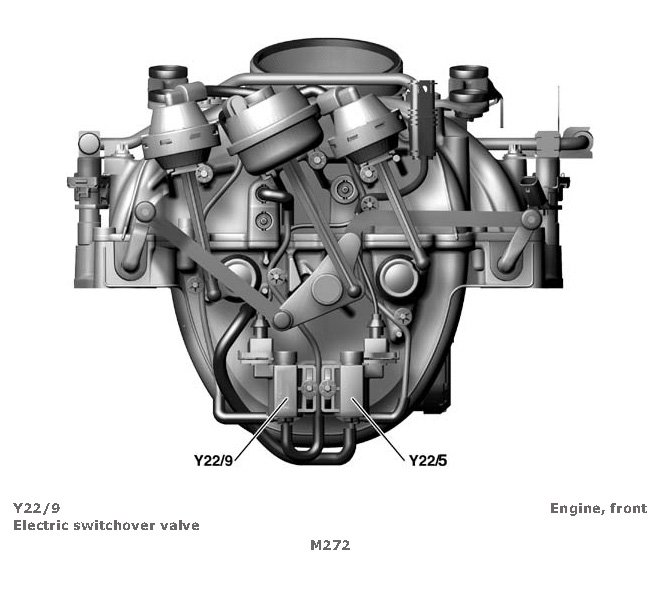 Y22/9

Y22/5

Y22/9
Electric switchover valve

Engine, front

M272