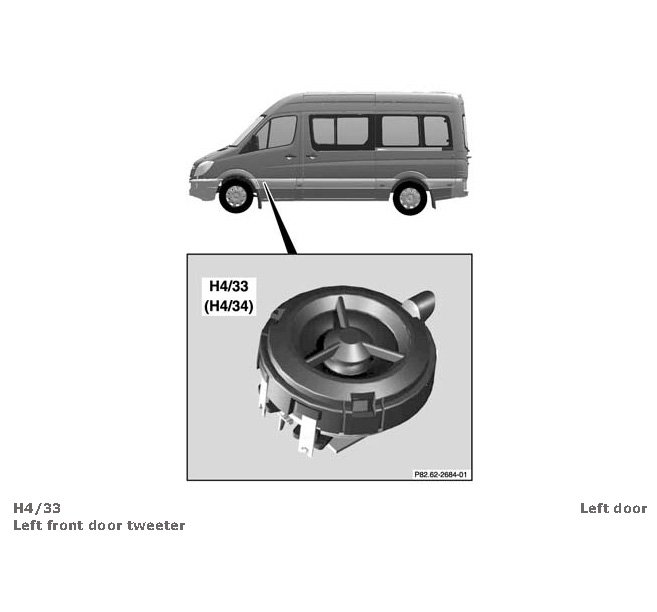 H4/33
(H4/34)

P82.62-2684-01

H4/33
Left front door tweeter

Left door