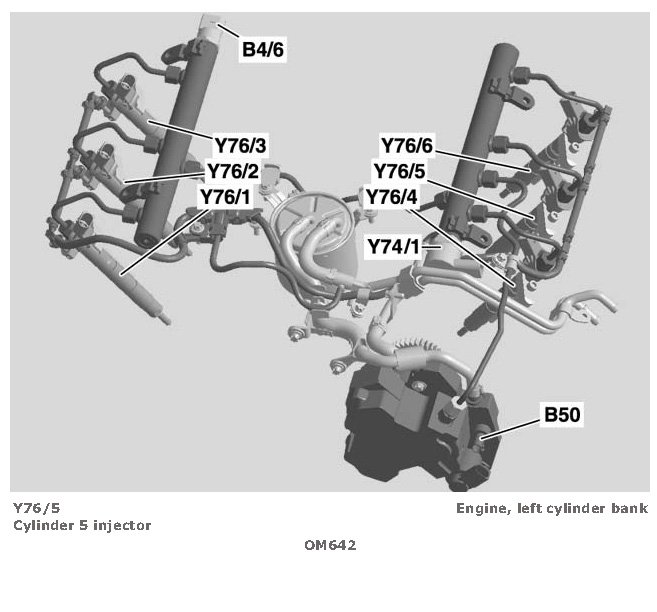 B4/6

Y76/3

Y76/2

Y76/1

Y76/6

Y76/5

Y76/4

Y74/1

B50

Y76/5
Cylinder 5 injector

Engine, left cylinder bank

OM642