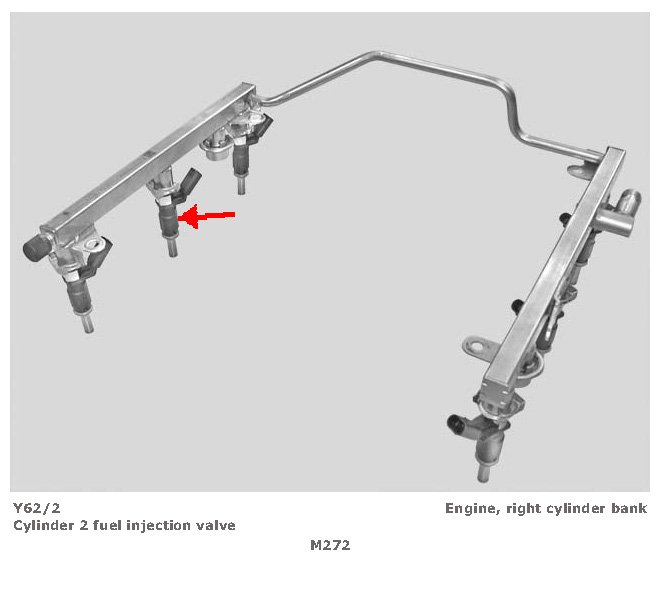 Y62/2
Cylinder 2 fuel injection valve

Engine, right cylinder bank

M272