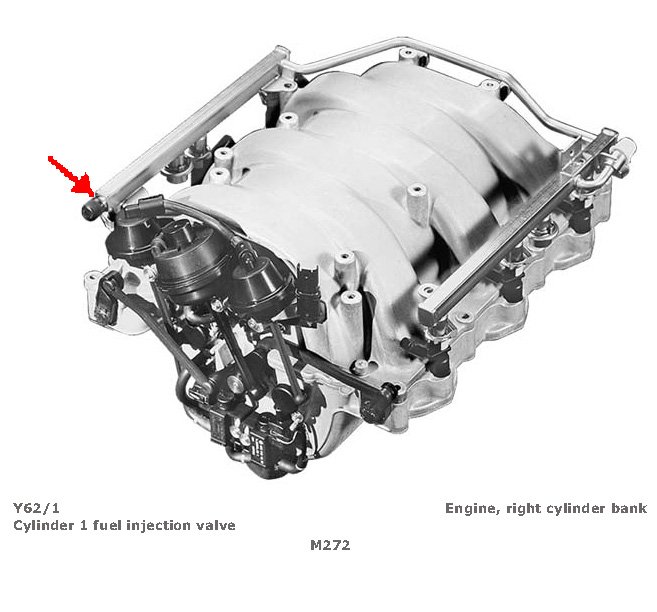 Y62/1
Cylinder 1 fuel injection valve

Engine, right cylinder bank

M272