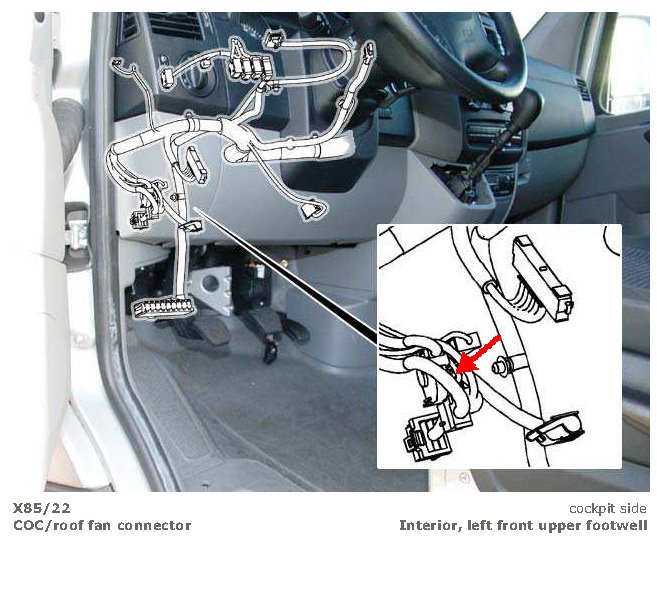 X85/22
COC/roof fan connector

cockpit side
Interior, left front upper footwell