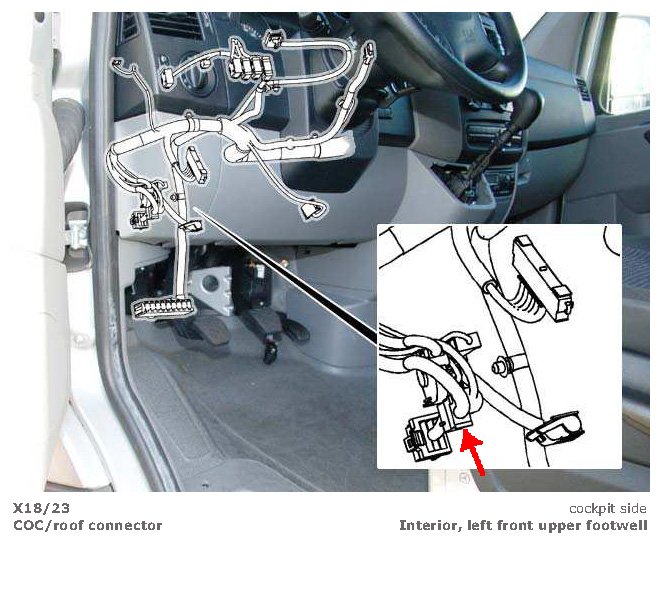 X18/23
COC/roof connector

cockpit side
Interior, left front upper footwell